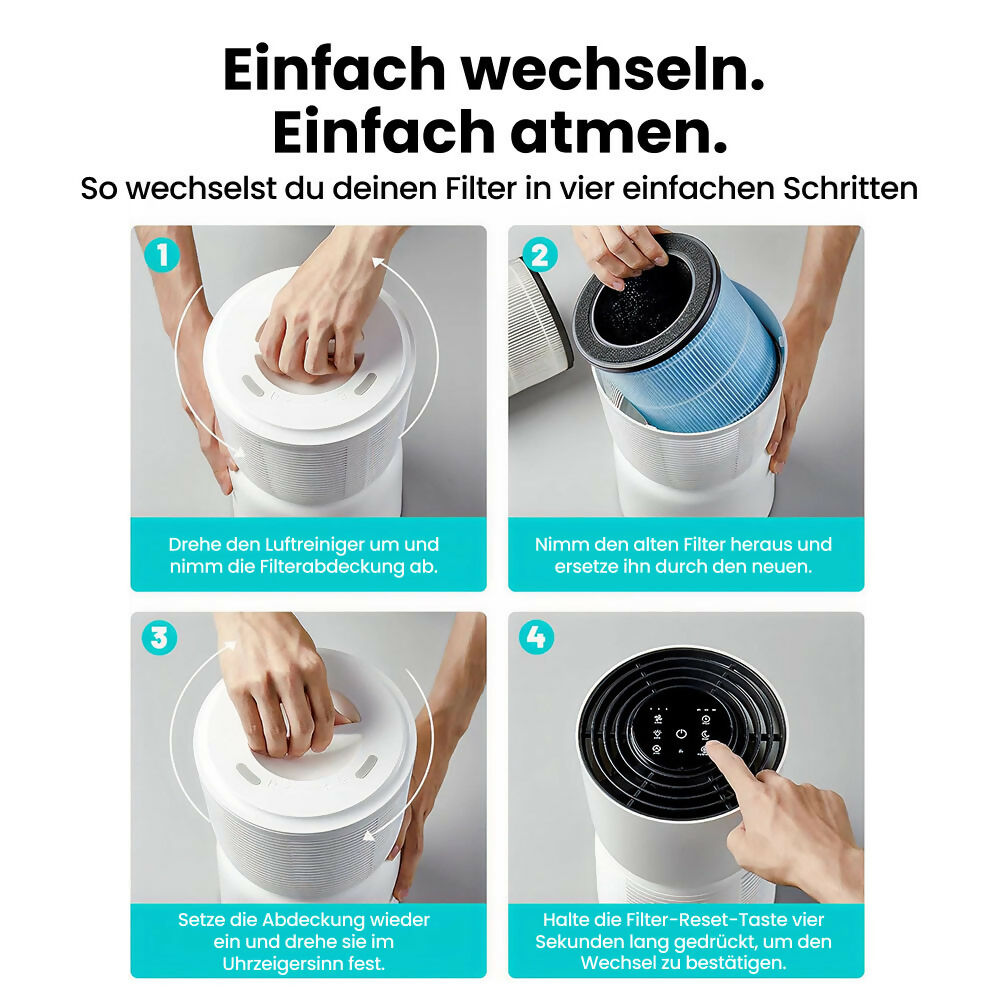 Einfach wechseln.
Einfach atmen.

So wechselst du deinen Filter in vier einfachen Schritten

1

Drehe den Luftreiniger um und nimm die Filterabdeckung ab.

2

Nimm den alten Filter heraus und ersetze ihn durch den neuen.

3

Setze die Abdeckung wieder ein und drehe sie im Uhrzeigersinn fest.

4

Halte die Filter-Reset-Taste vier Sekunden lang gedrückt, um den Wechsel zu bestätigen.